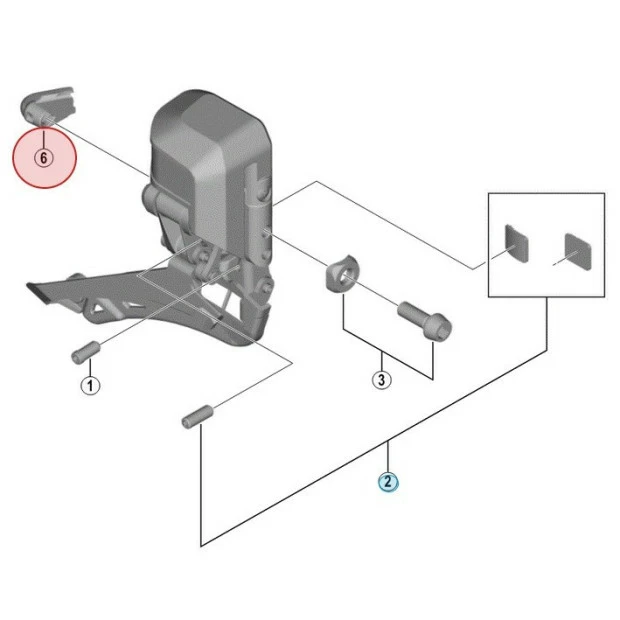 6
1
3
2