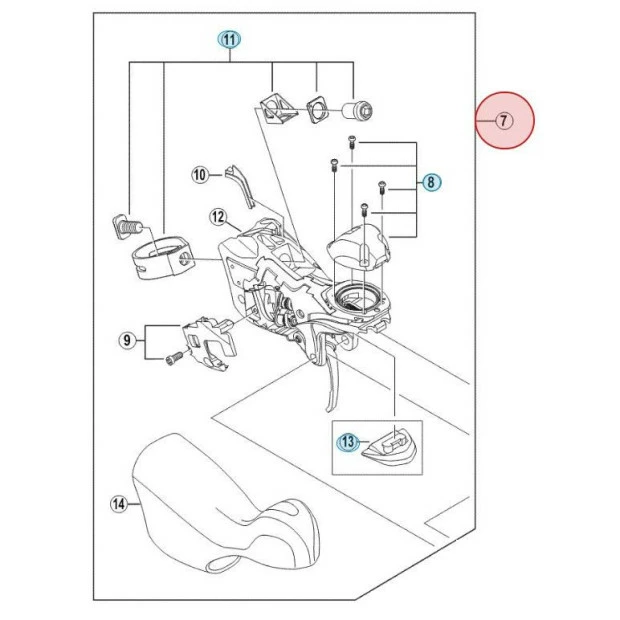 11
7
10
8
12
9
13
14