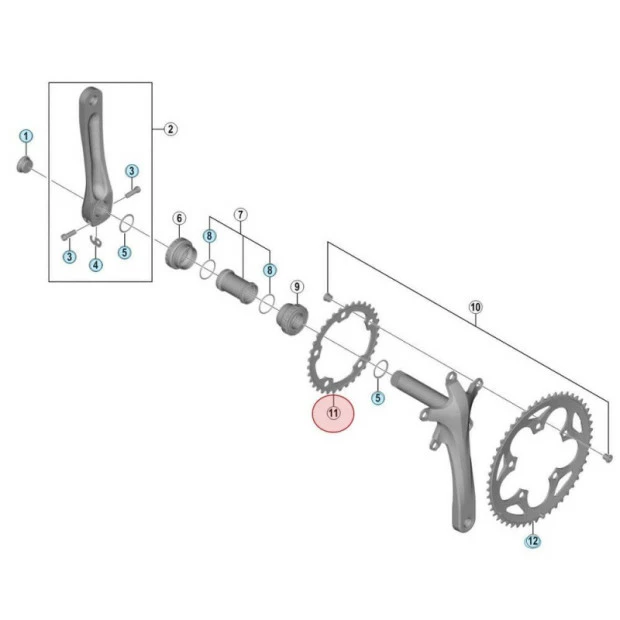 1
2
3
3
4
5
6
7
8
8
9
10
11
5
12